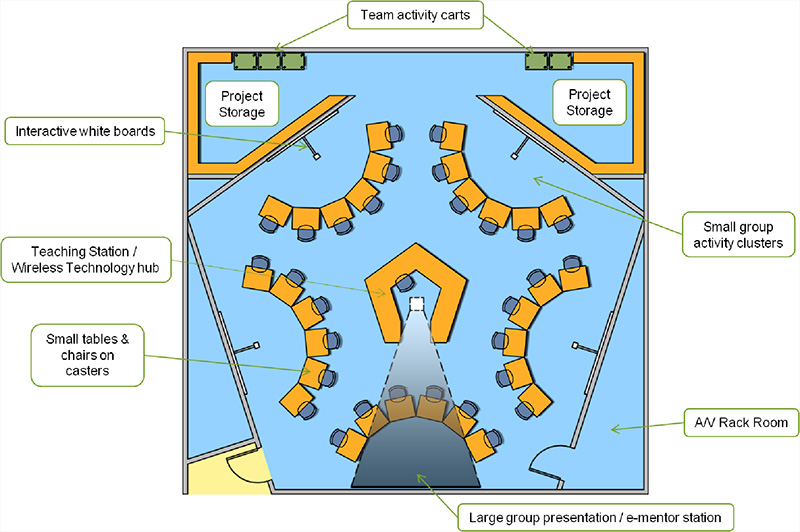 Team activity carts

Project Storage

Project Storage

Interactive white boards

Small group activity clusters

Teaching Station / Wireless Technology hub

Small tables & chairs on casters

A/V Rack Room

Large group presentation / e-mentor station